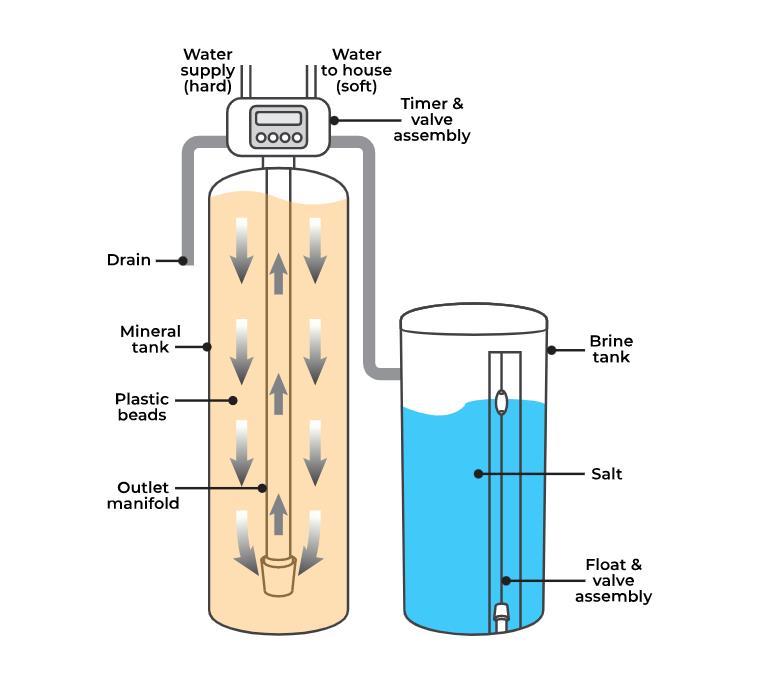 Water supply (hard)

Water to house (soft)

Timer & valve assembly

Drain

Mineral tank

Plastic beads

Outlet manifold

Brine tank

Salt

Float & valve assembly