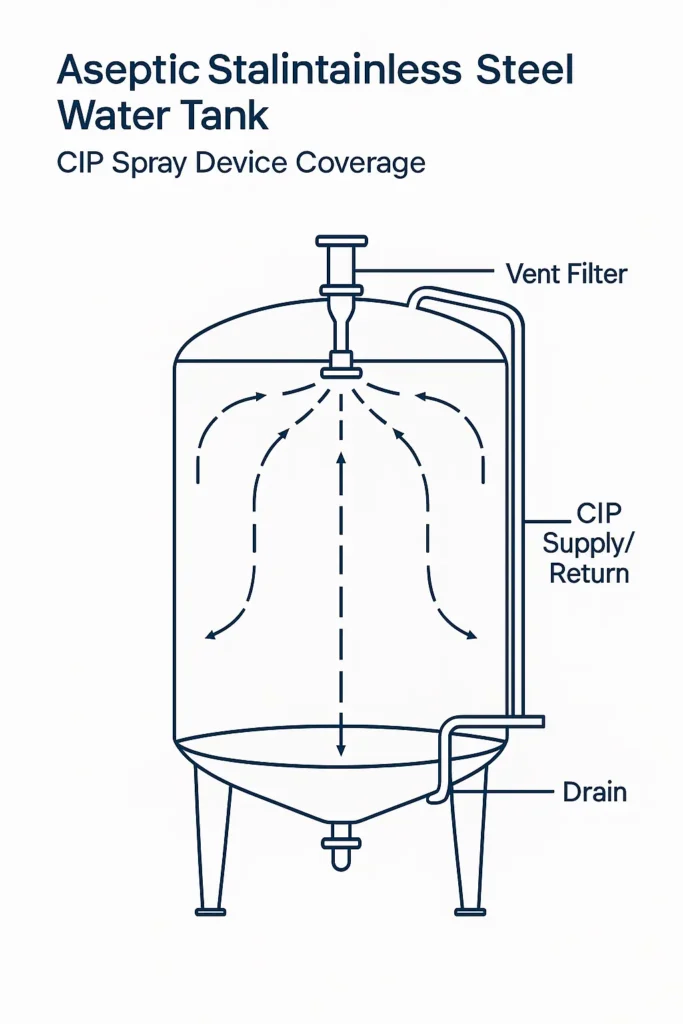 Aseptic Stalintainless Steel Water Tank

CIP Spray Device Coverage

Vent Filter

CIP Supply/ Return

Drain