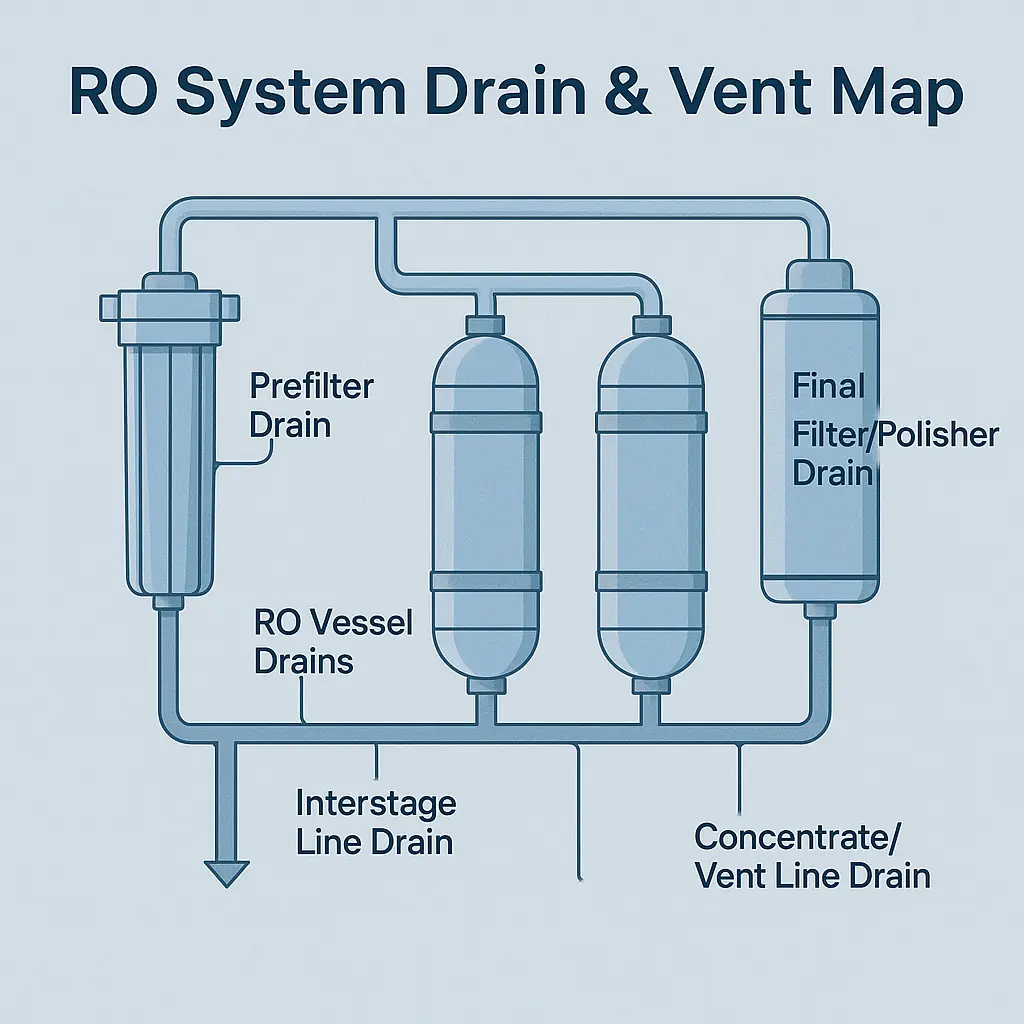 RO System Drain & Vent Map

Prefilter Drain

Final Filter/Polisher Drain

RO Vessel Drains

Interstage Line Drain

Concentrate/ Vent Line Drain